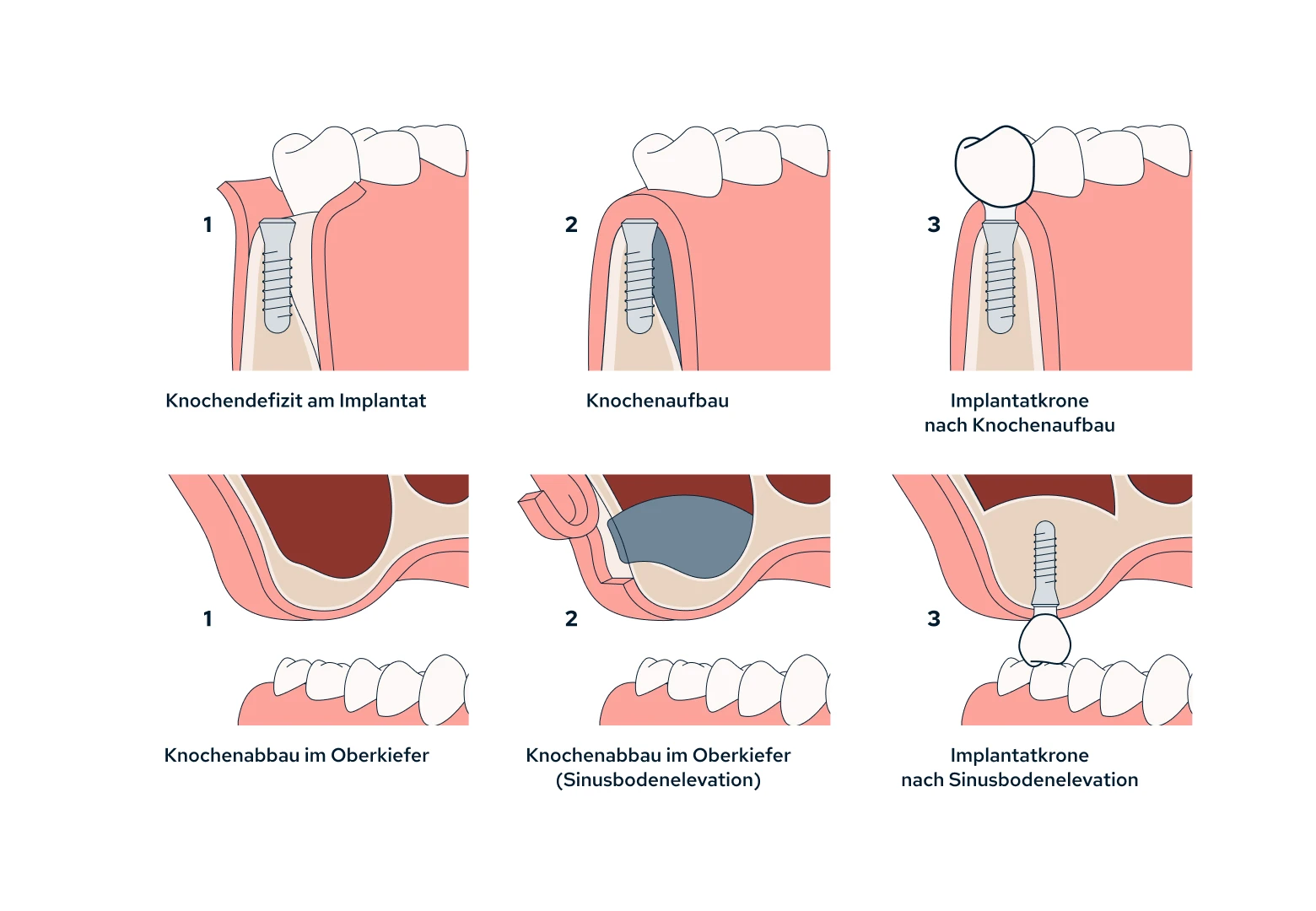 1

Knochendefizit am Implantat

2

Knochenaufbau

3

Implantatkrone nach Knochenaufbau

1

Knochenabbau im Oberkiefer

2

Knochenabbau im Oberkiefer (Sinusbodenelevation)

3

Implantatkrone nach Sinusbodenelevation